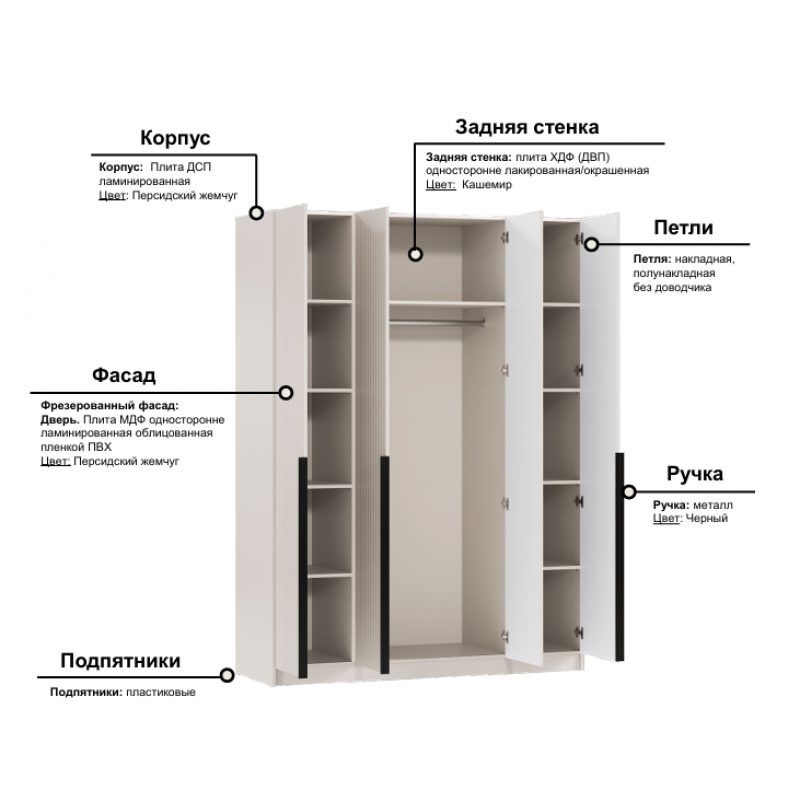 Корпус

Корпус: Плита ДСП ламинированная
Цвет: Персидский жемчуг

Задняя стенка

Задняя стенка: плита ХДФ (ДВП) односторонне лакированная/окрашенная
Цвет: Кашемир

Петли

Петля: накладная, полунакладная без доводчика

Фасад

Фрезерованный фасад:
Дверь. Плита МДФ односторонне ламинированная облицованная пленкой ПВХ
Цвет: Персидский жемчуг

Ручка

Ручка: металл
Цвет: Черный

Подпятники

Подпятники: пластиковые